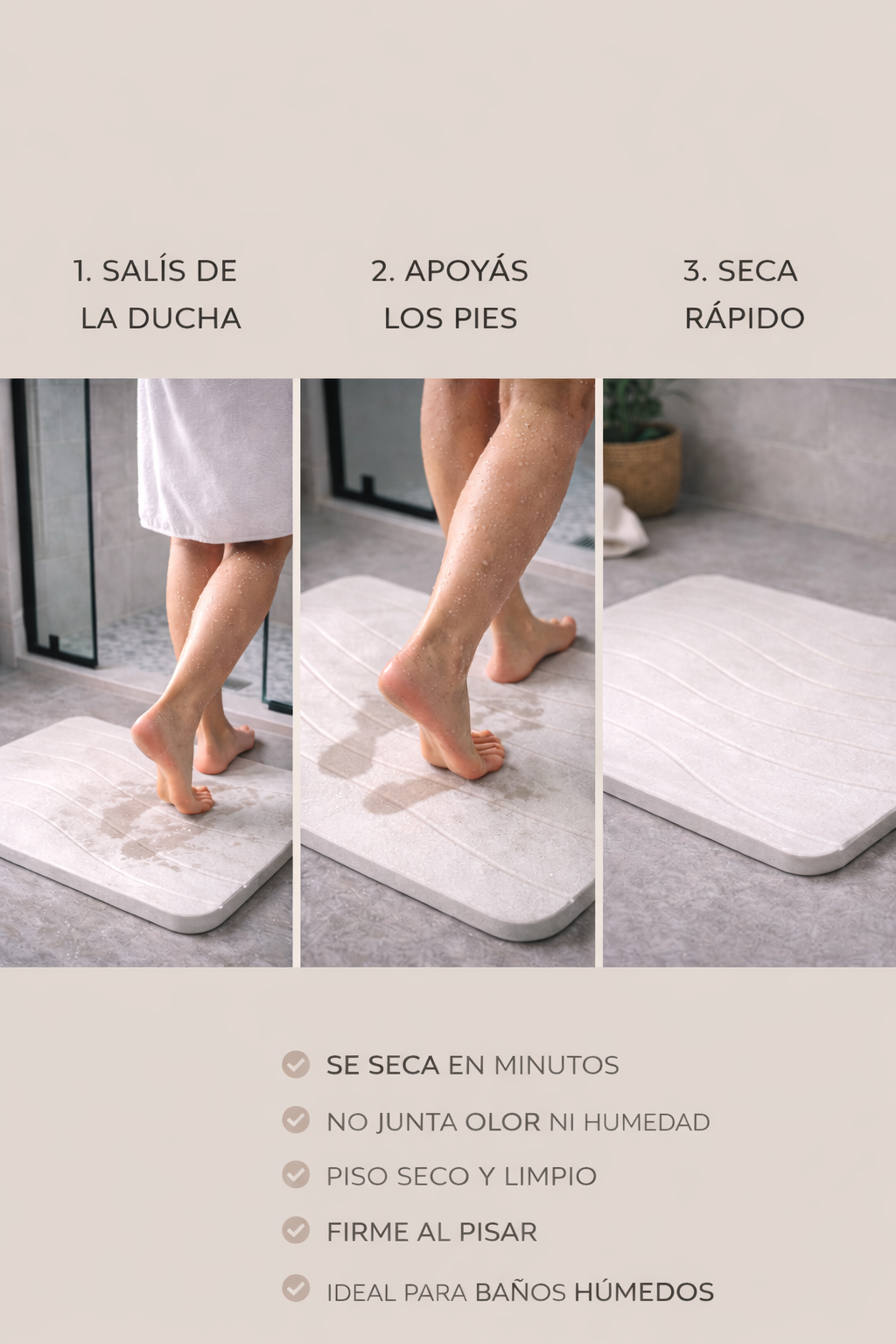 1. SALÍS DE LA DUCHA

2. APOYÁS LOS PIES

3. SECA RÁPIDO

SE SECA EN MINUTOS

NO JUNTA OLOR NI HUMEDAD

PISO SECO Y LIMPIO

FIRME AL PISAR

IDEAL PARA BAÑOS HÚMEDOS